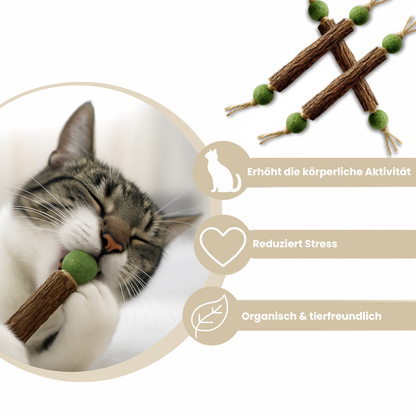 Erhöht die körperliche Aktivität

Reduziert Stress

Organisch & tierfreundlich